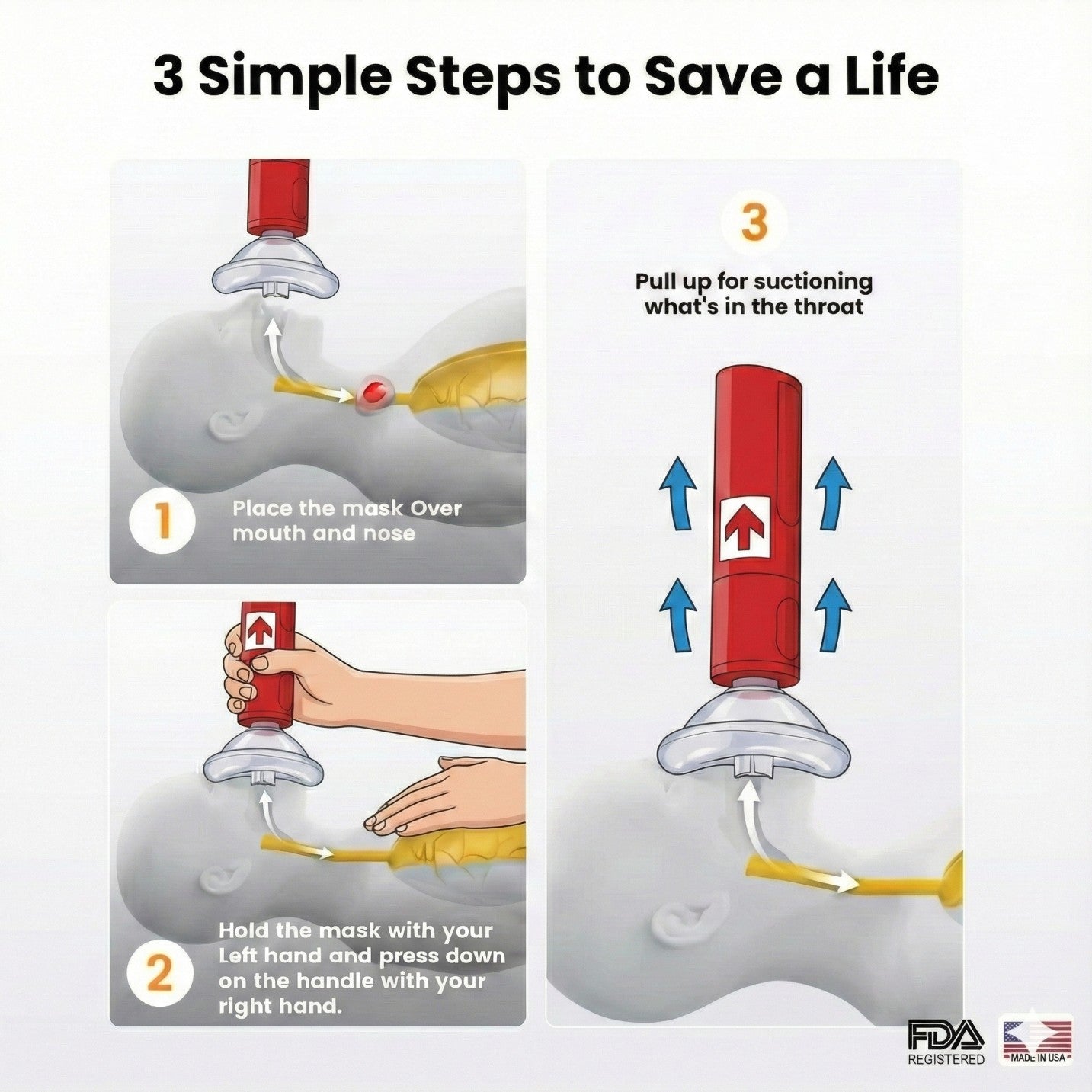 3 Simple Steps to Save a Life

1
Place the mask Over mouth and nose

2
Hold the mask with your Left hand and press down on the handle with your right hand.

3
Pull up for suctioning what's in the throat

FDA
REGISTERED

MADE IN USA